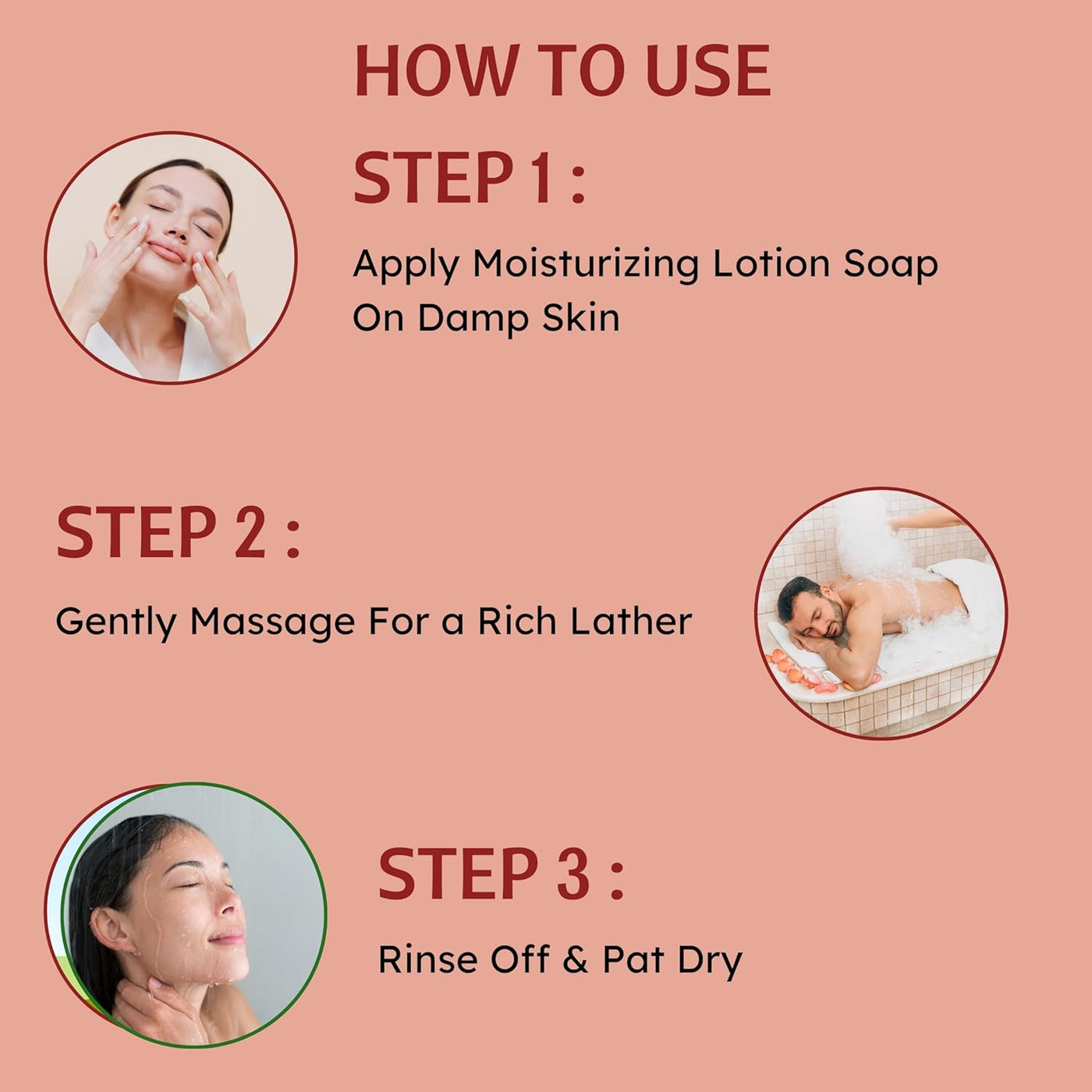 HOW TO USE

STEP 1 :

Apply Moisturizing Lotion Soap On Damp Skin

STEP 2 :

Gently Massage For a Rich Lather

STEP 3 :

Rinse Off & Pat Dry