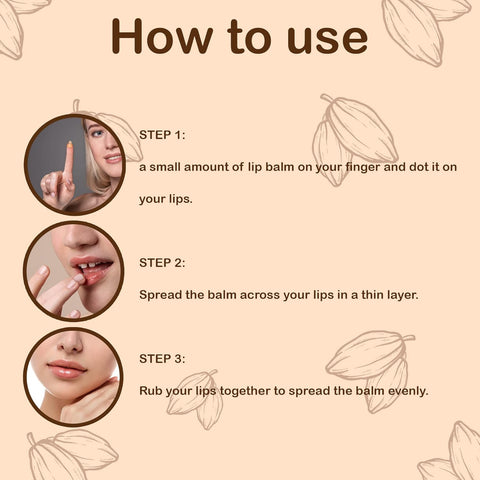 How to use

STEP 1:

a small amount of lip balm on your finger and dot it on your lips.

STEP 2:

Spread the balm across your lips in a thin layer.

STEP 3:

Rub your lips together to spread the balm evenly.