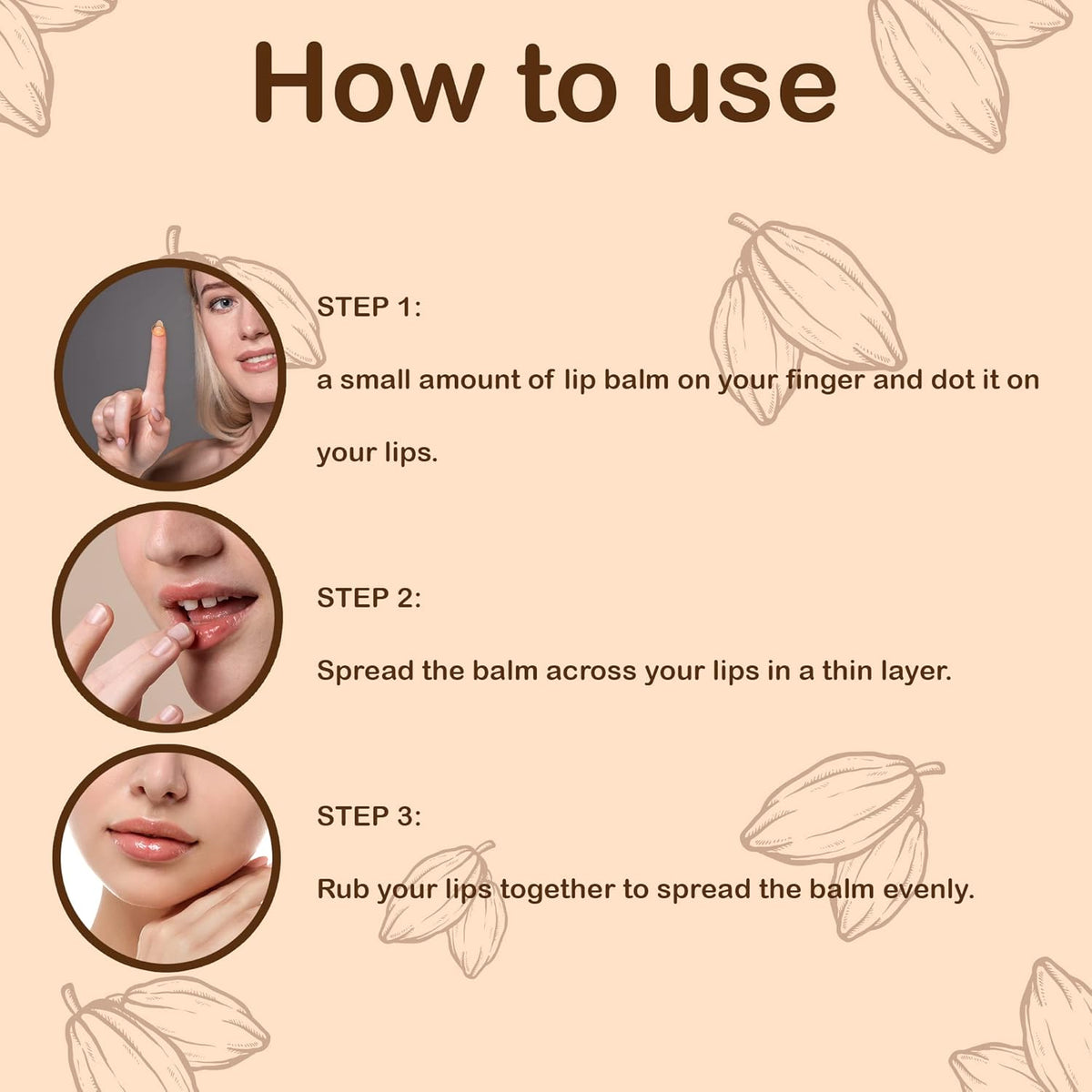 How to use

STEP 1:

a small amount of lip balm on your finger and dot it on your lips.

STEP 2:

Spread the balm across your lips in a thin layer.

STEP 3:

Rub your lips together to spread the balm evenly.