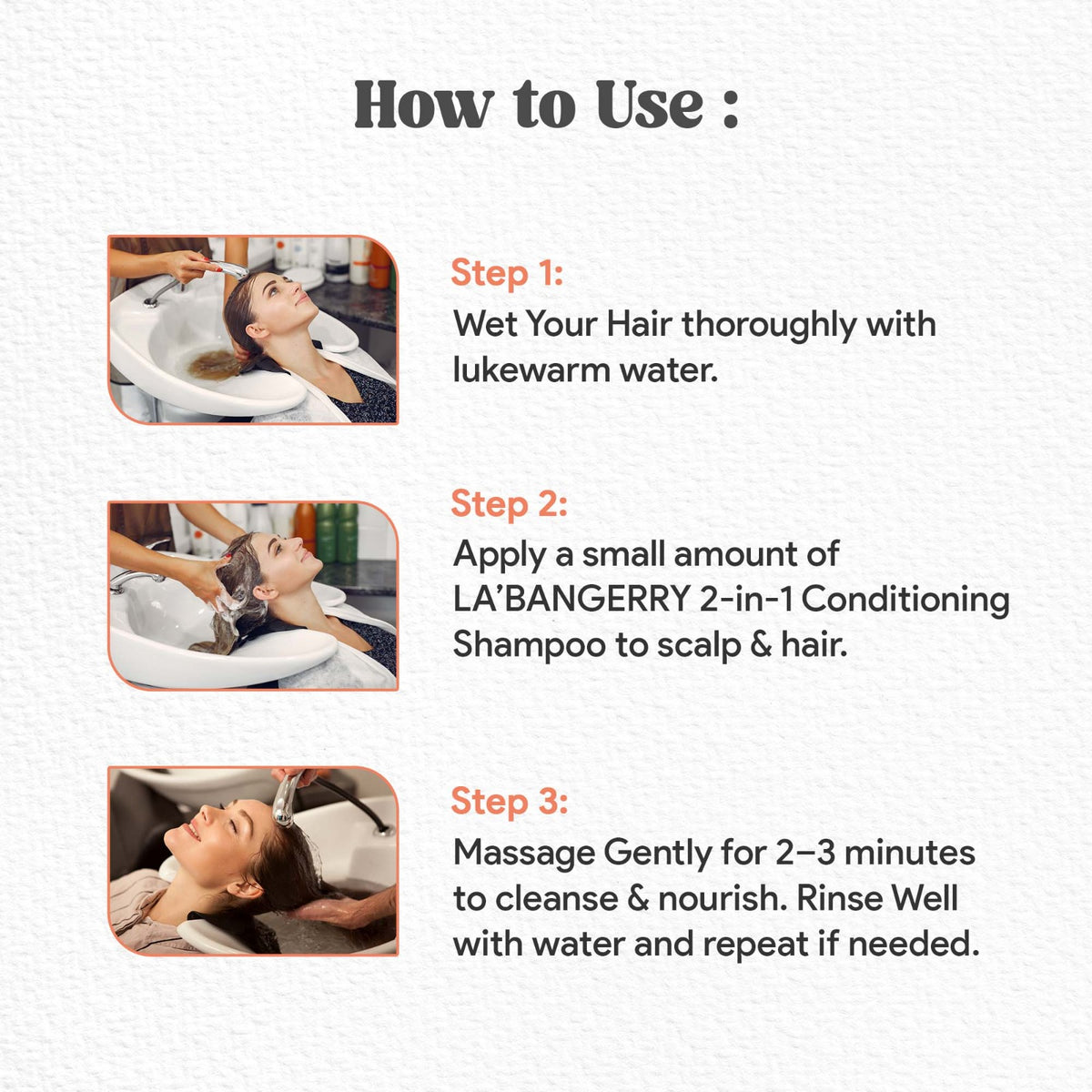 How to Use :

Step 1:
Wet Your Hair thoroughly with lukewarm water.

Step 2:
Apply a small amount of LA'BANGERRY 2-in-1 Conditioning Shampoo to scalp & hair.

Step 3:
Massage Gently for 2–3 minutes to cleanse & nourish. Rinse Well with water and repeat if needed.