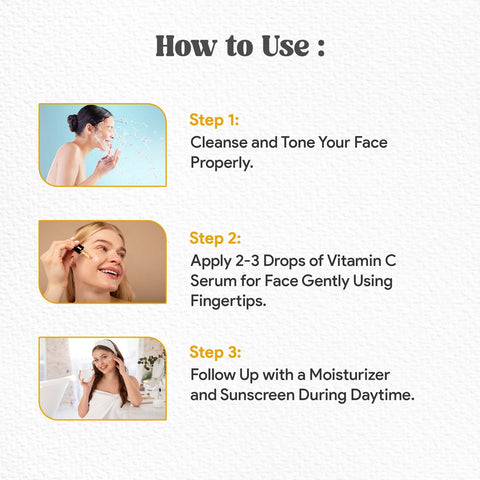 How to Use :

Step 1:
Cleanse and Tone Your Face Properly.

Step 2:
Apply 2-3 Drops of Vitamin C Serum for Face Gently Using Fingertips.

Step 3:
Follow Up with a Moisturizer and Sunscreen During Daytime.