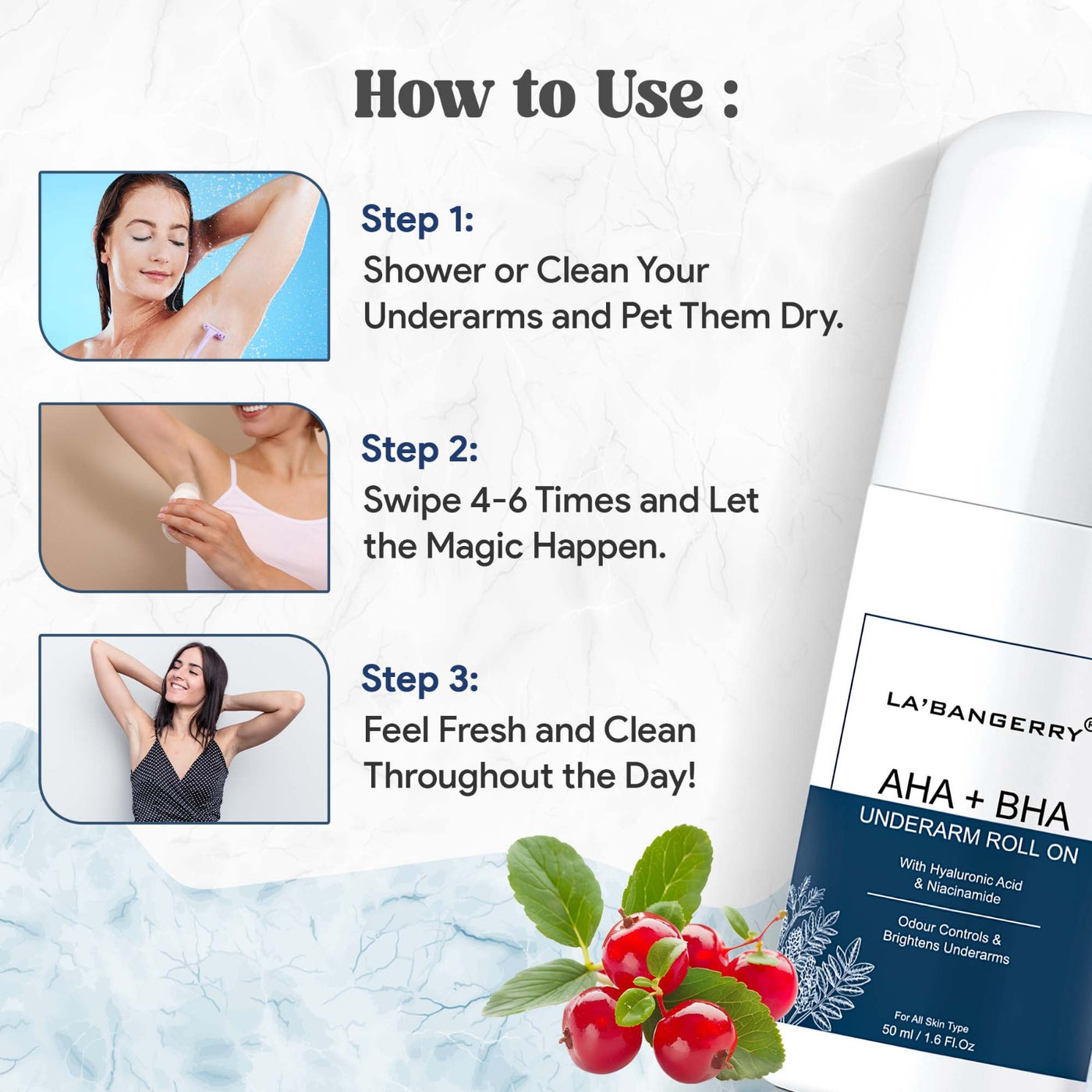 How to Use :

Step 1:
Shower or Clean Your Underarms and Pet Them Dry.

Step 2:
Swipe 4-6 Times and Let the Magic Happen.

Step 3:
Feel Fresh and Clean Throughout the Day!

LA'BANGERRY®

AHA + BHA
UNDERARM ROLL ON

With Hyaluronic Acid & Niacinamide

Odour Controls & Brightens Underarms

For All Skin Type
50 ml / 1.6 Fl.Oz