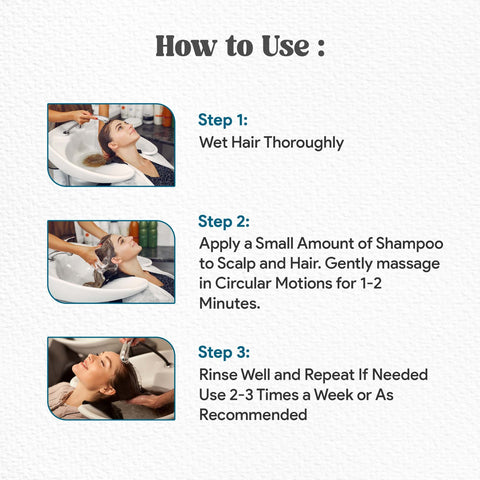 How to Use :

Step 1:
Wet Hair Thoroughly

Step 2:
Apply a Small Amount of Shampoo to Scalp and Hair. Gently massage in Circular Motions for 1-2 Minutes.

Step 3:
Rinse Well and Repeat If Needed Use 2-3 Times a Week or As Recommended