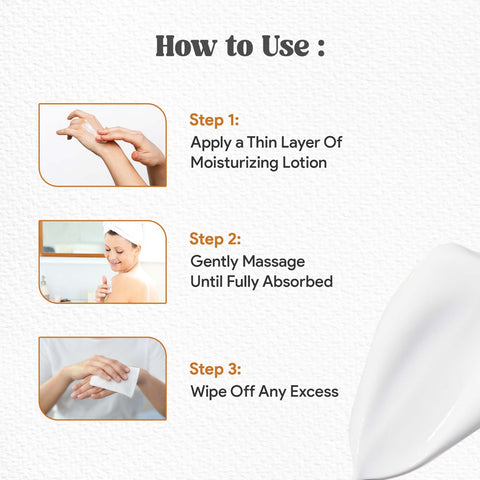 How to Use :

Step 1:
Apply a Thin Layer Of Moisturizing Lotion

Step 2:
Gently Massage Until Fully Absorbed

Step 3:
Wipe Off Any Excess