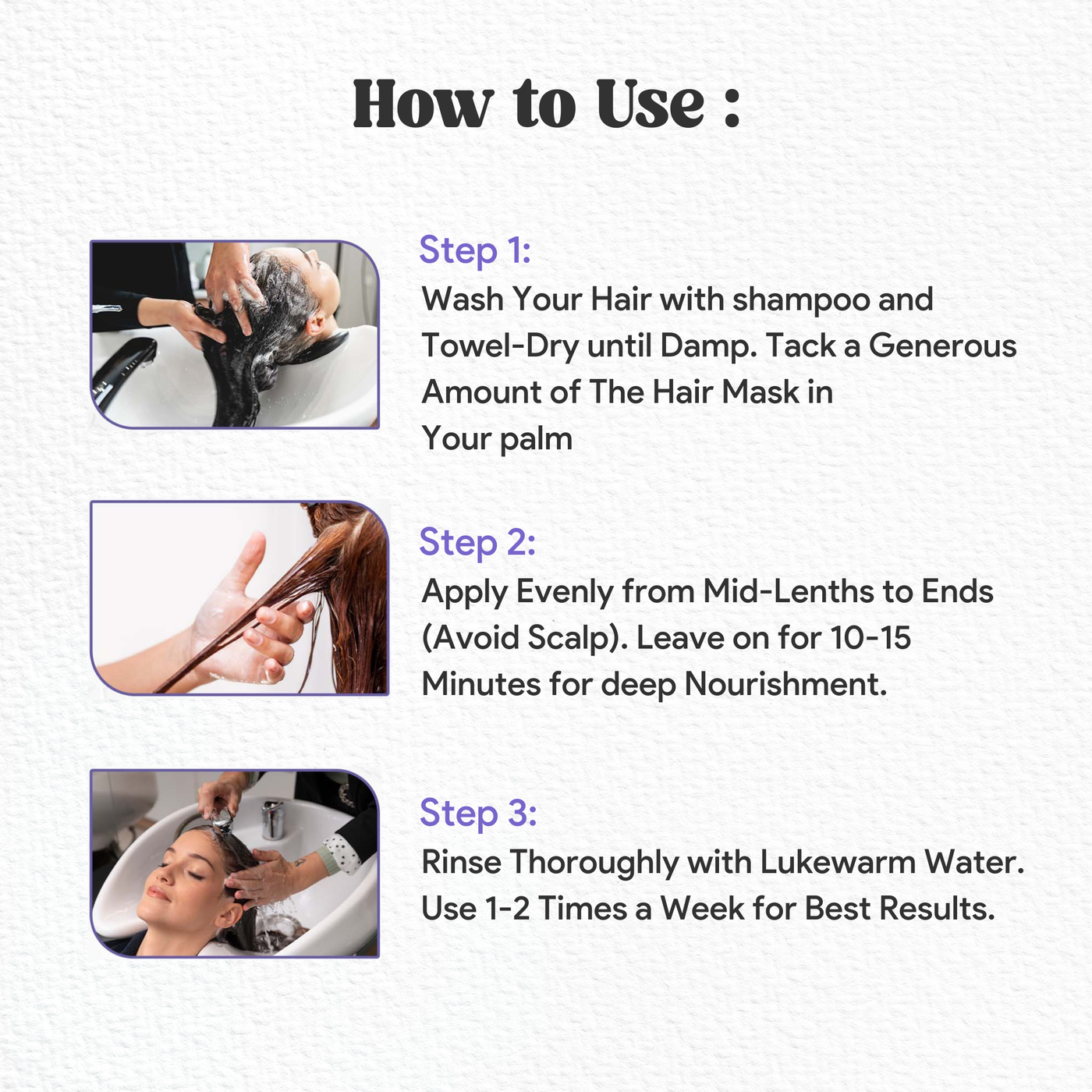 How to Use :

Step 1:
Wash Your Hair with shampoo and Towel-Dry until Damp. Tack a Generous Amount of The Hair Mask in Your palm

Step 2:
Apply Evenly from Mid-Lenths to Ends (Avoid Scalp). Leave on for 10-15 Minutes for deep Nourishment.

Step 3:
Rinse Thoroughly with Lukewarm Water. Use 1-2 Times a Week for Best Results.