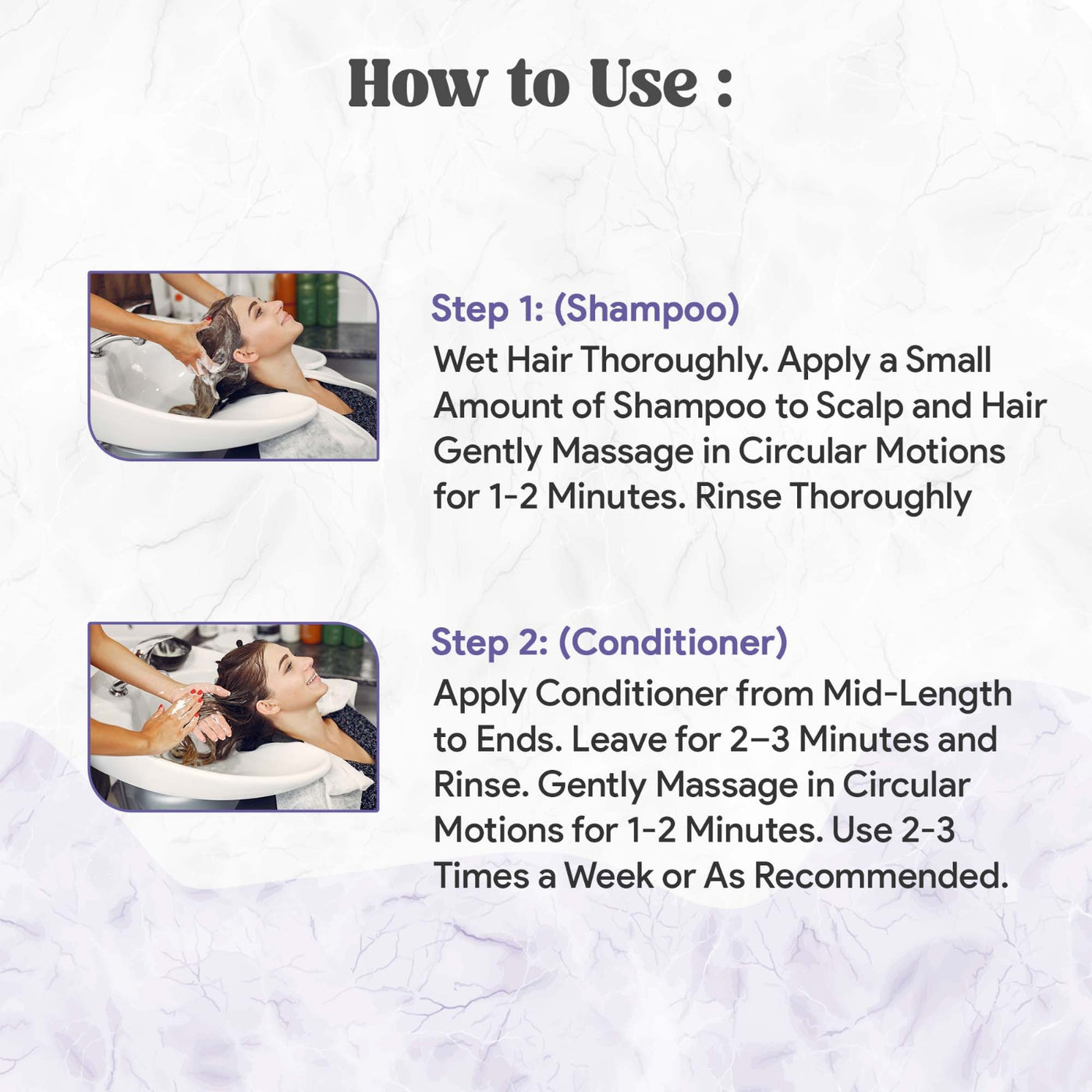 How to Use :

Step 1: (Shampoo)
Wet Hair Thoroughly. Apply a Small Amount of Shampoo to Scalp and Hair Gently Massage in Circular Motions for 1-2 Minutes. Rinse Thoroughly

Step 2: (Conditioner)
Apply Conditioner from Mid-Length to Ends. Leave for 2–3 Minutes and Rinse. Gently Massage in Circular Motions for 1-2 Minutes. Use 2-3 Times a Week or As Recommended.