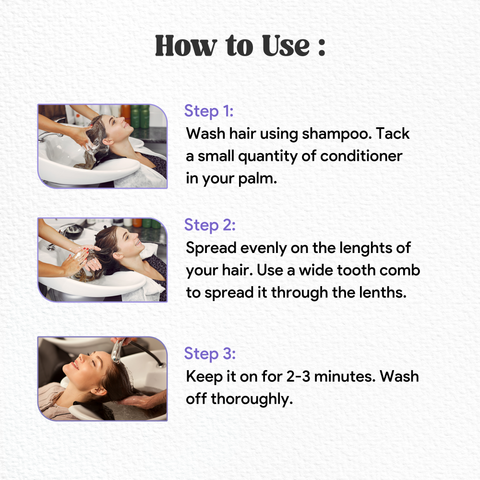 How to Use :

Step 1:
Wash hair using shampoo. Tack a small quantity of conditioner in your palm.

Step 2:
Spread evenly on the lenghts of your hair. Use a wide tooth comb to spread it through the lenths.

Step 3:
Keep it on for 2-3 minutes. Wash off thoroughly.