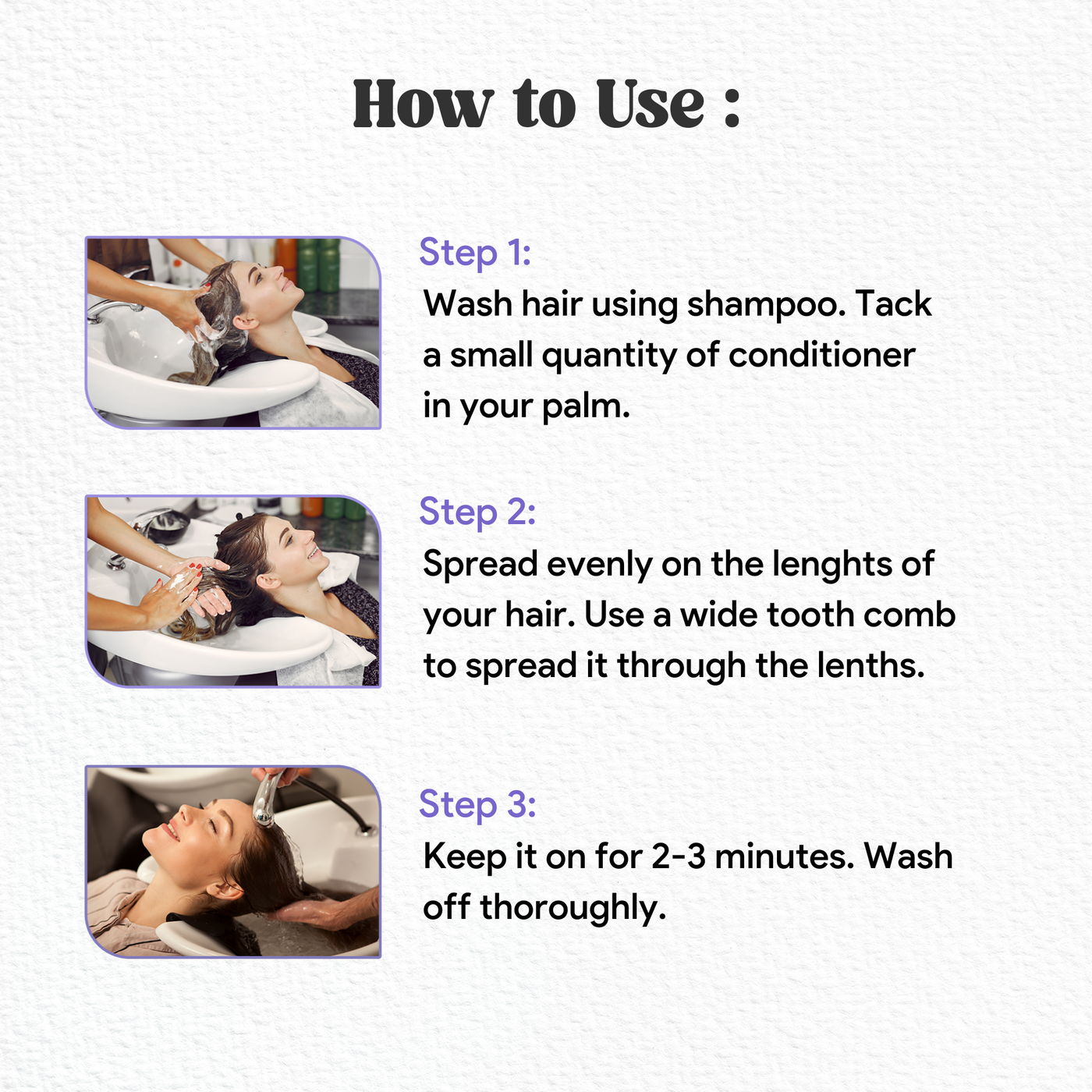 How to Use :

Step 1:
Wash hair using shampoo. Tack a small quantity of conditioner in your palm.

Step 2:
Spread evenly on the lenghts of your hair. Use a wide tooth comb to spread it through the lenths.

Step 3:
Keep it on for 2-3 minutes. Wash off thoroughly.