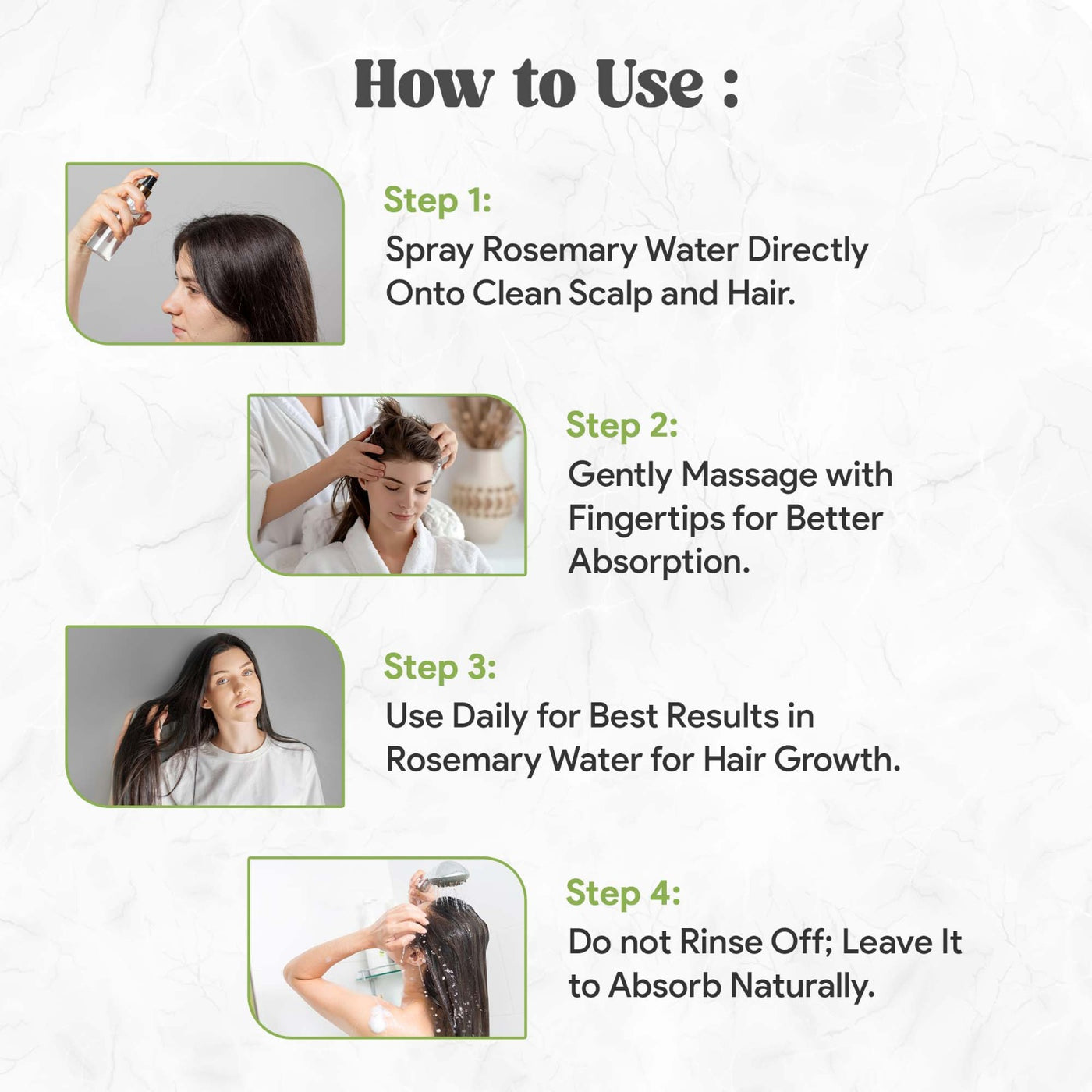 How to Use :

Step 1:
Spray Rosemary Water Directly Onto Clean Scalp and Hair.

Step 2:
Gently Massage with Fingertips for Better Absorption.

Step 3:
Use Daily for Best Results in Rosemary Water for Hair Growth.

Step 4:
Do not Rinse Off; Leave It to Absorb Naturally.