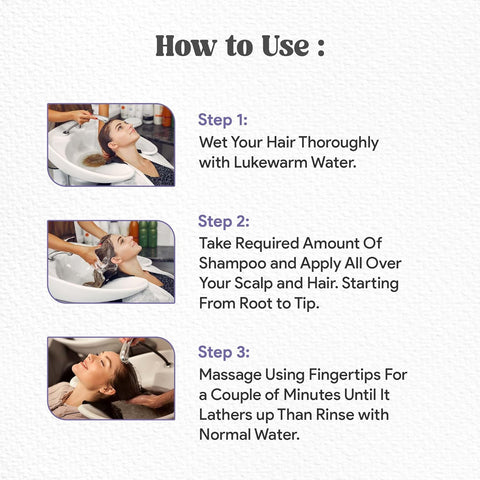 How to Use :

Step 1:
Wet Your Hair Thoroughly with Lukewarm Water.

Step 2:
Take Required Amount Of Shampoo and Apply All Over Your Scalp and Hair. Starting From Root to Tip.

Step 3:
Massage Using Fingertips For a Couple of Minutes Until It Lathers up Than Rinse with Normal Water.