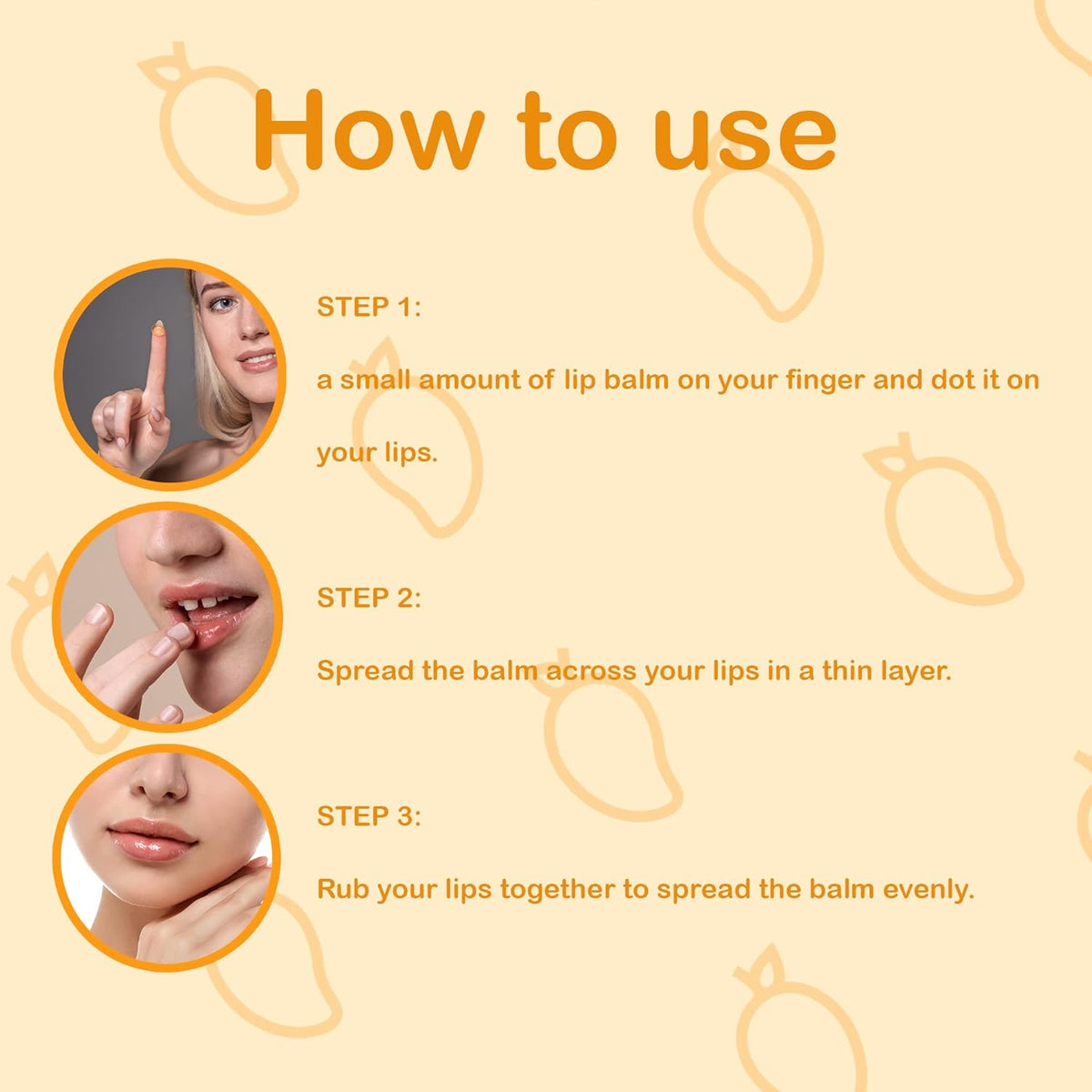 How to use

STEP 1:

a small amount of lip balm on your finger and dot it on your lips.

STEP 2:

Spread the balm across your lips in a thin layer.

STEP 3:

Rub your lips together to spread the balm evenly.