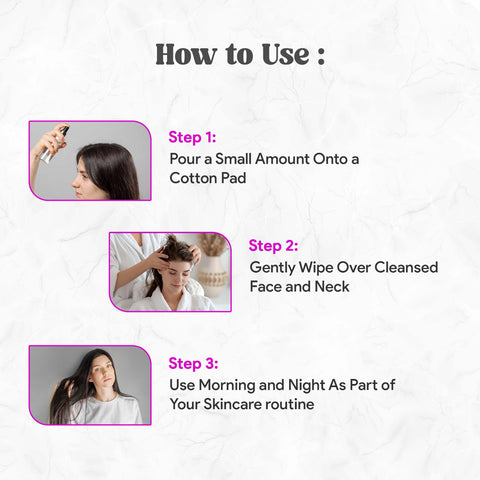 How to Use :

Step 1:
Pour a Small Amount Onto a Cotton Pad

Step 2:
Gently Wipe Over Cleansed Face and Neck

Step 3:
Use Morning and Night As Part of Your Skincare routine