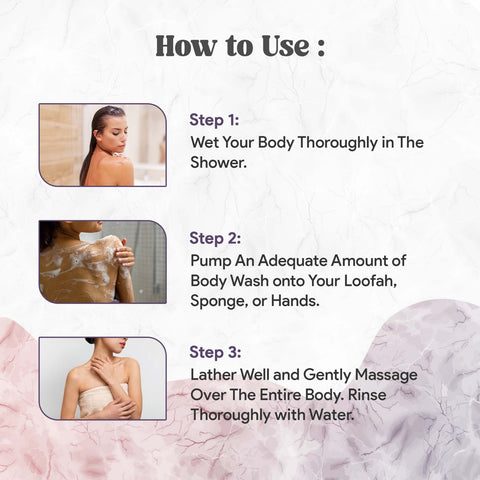 How to Use :

Step 1:
Wet Your Body Thoroughly in The Shower.

Step 2:
Pump An Adequate Amount of Body Wash onto Your Loofah, Sponge, or Hands.

Step 3:
Lather Well and Gently Massage Over The Entire Body. Rinse Thoroughly with Water.