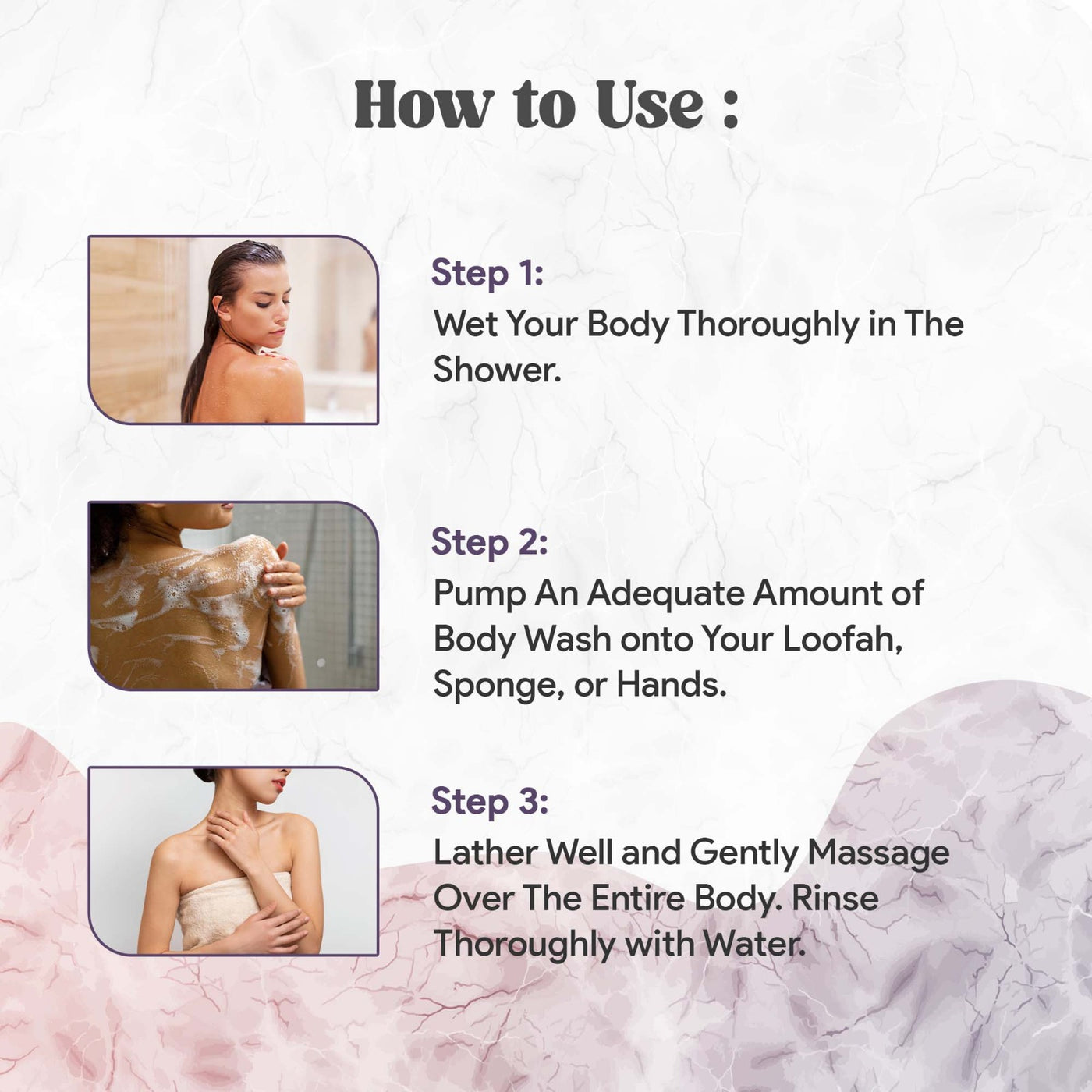 How to Use :

Step 1:
Wet Your Body Thoroughly in The Shower.

Step 2:
Pump An Adequate Amount of Body Wash onto Your Loofah, Sponge, or Hands.

Step 3:
Lather Well and Gently Massage Over The Entire Body. Rinse Thoroughly with Water.