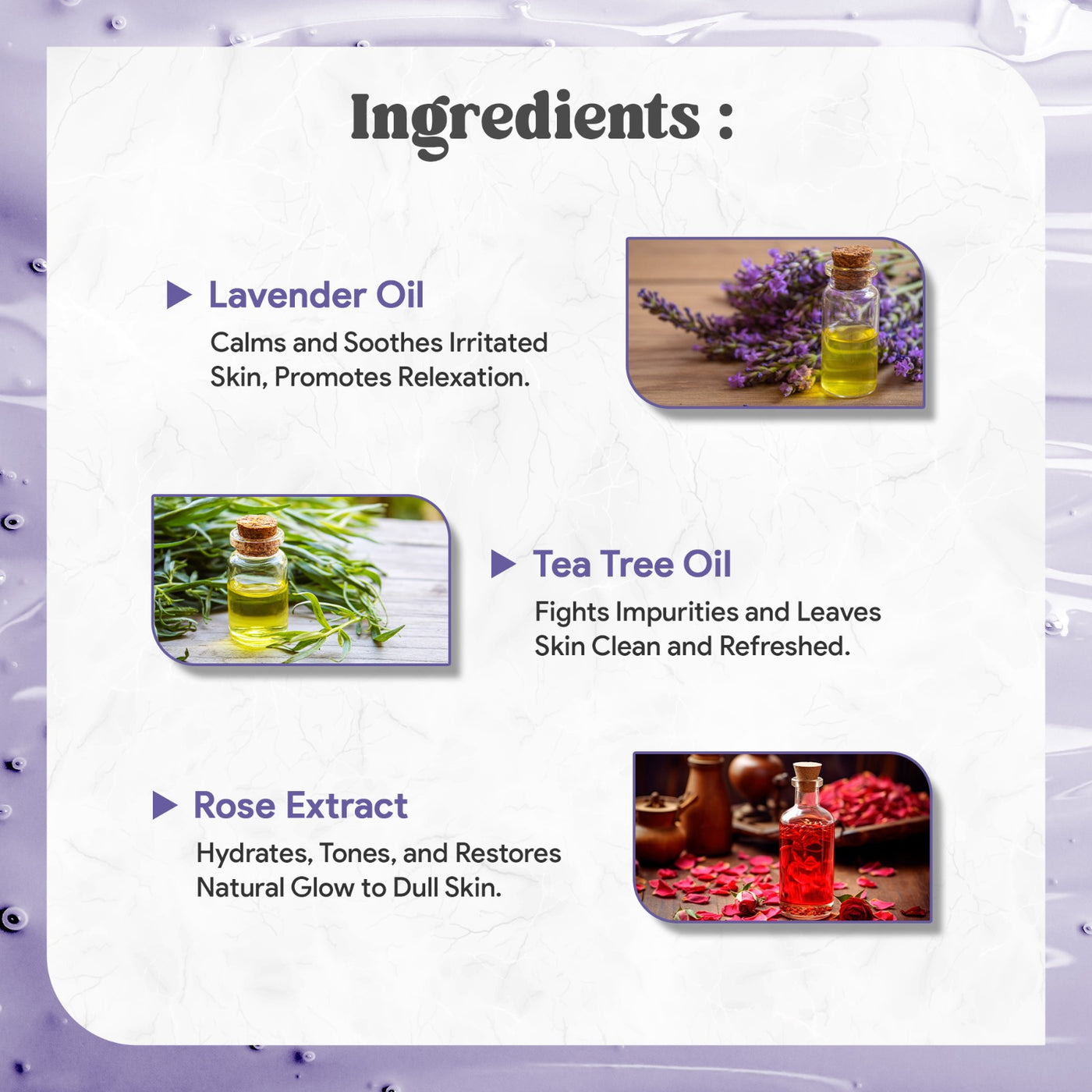 Ingredients :

Lavender Oil

Calms and Soothes Irritated Skin, Promotes Relexation.

Tea Tree Oil

Fights Impurities and Leaves Skin Clean and Refreshed.

Rose Extract

Hydrates, Tones, and Restores Natural Glow to Dull Skin.