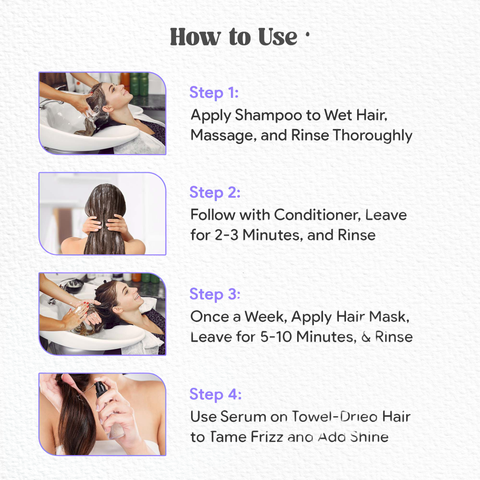 How to Use

Step 1:
Apply Shampoo to Wet Hair, Massage, and Rinse Thoroughly

Step 2:
Follow with Conditioner, Leave for 2-3 Minutes, and Rinse

Step 3:
Once a Week, Apply Hair Mask, Leave for 5-10 Minutes, & Rinse

Step 4:
Use Serum on Towel-Drieo Hair to Tame Frizz ano Ado Shine