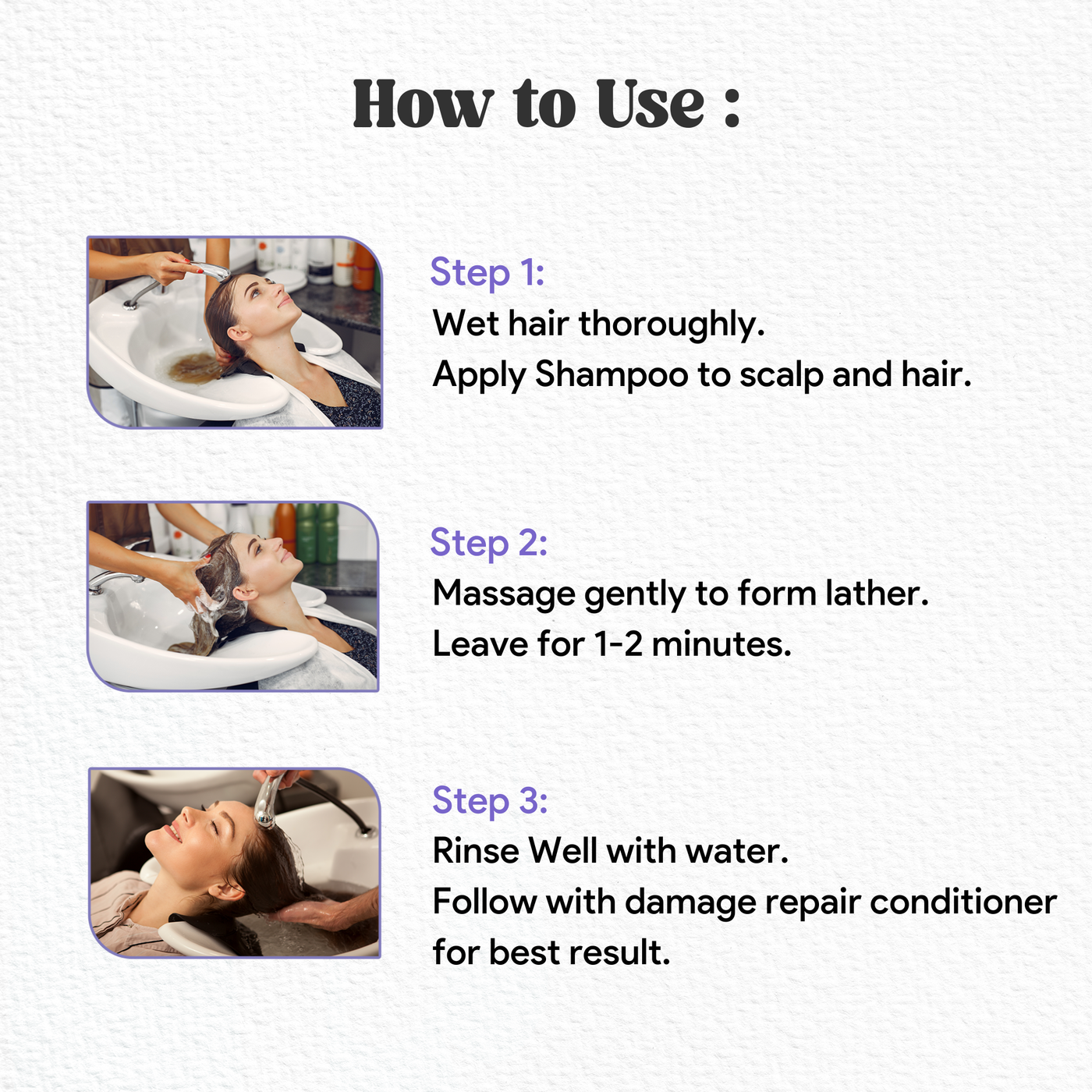 How to Use :

Step 1:
Wet hair thoroughly.
Apply Shampoo to scalp and hair.

Step 2:
Massage gently to form lather.
Leave for 1-2 minutes.

Step 3:
Rinse Well with water.
Follow with damage repair conditioner for best result.